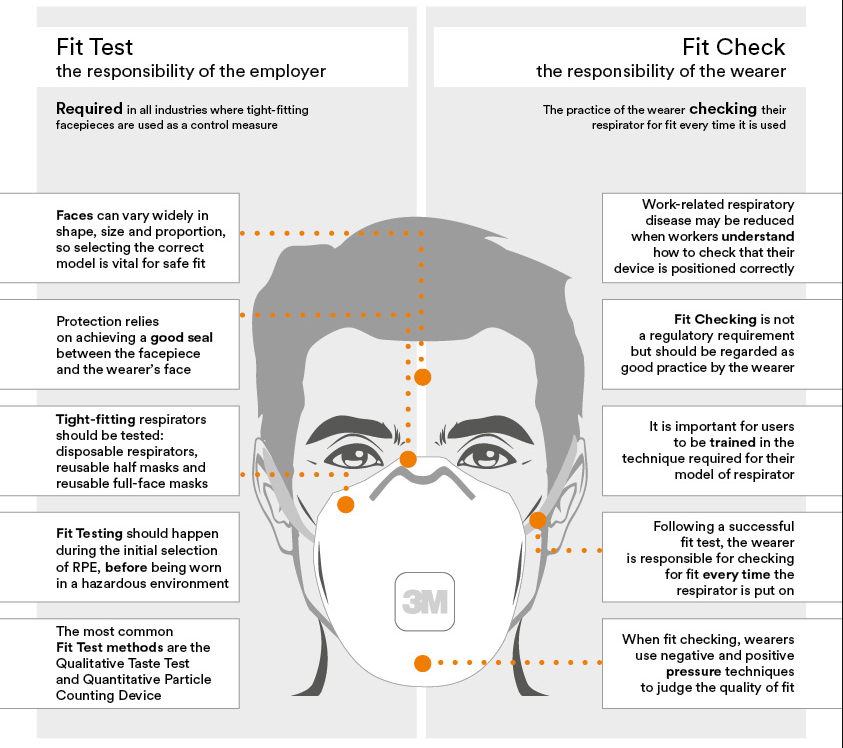 Fit Test
the responsibility of the employer

Required in all industries where tight-fitting facepieces are used as a control measure

Faces can vary widely in shape, size and proportion, so selecting the correct model is vital for safe fit

Protection relies on achieving a good seal between the facepiece and the wearer's face

Tight-fitting respirators should be tested: disposable respirators, reusable half masks and reusable full-face masks

Fit Testing should happen during the initial selection of RPE, before being worn in a hazardous environment

The most common Fit Test methods are the Qualitative Taste Test and Quantitative Particle Counting Device

Fit Check
the responsibility of the wearer

The practice of the wearer checking their respirator for fit every time it is used

Work-related respiratory disease may be reduced when workers understand how to check that their device is positioned correctly

Fit Checking is not a regulatory requirement but should be regarded as good practice by the wearer

It is important for users to be trained in the technique required for their model of respirator

Following a successful fit test, the wearer is responsible for checking for fit every time the respirator is put on

When fit checking, wearers use negative and positive pressure techniques to judge the quality of fit

3M