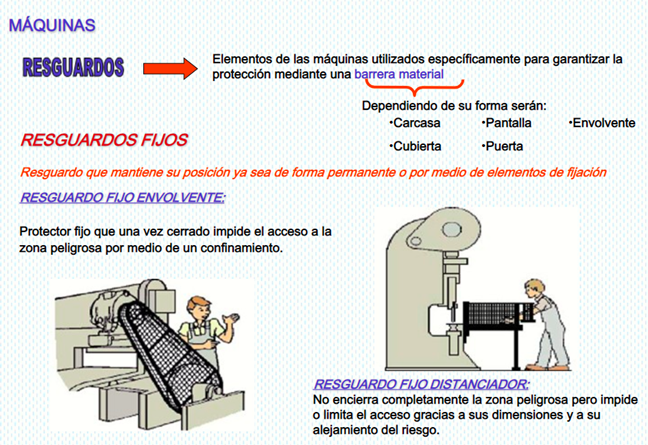 MÁQUINAS

RESGUARDOS

Elementos de las máquinas utilizados específicamente para garantizar la protección mediante una barrera material

Dependiendo de su forma serán:
•Carcasa •Pantalla •Envolvente
•Cubierta •Puerta

RESGUARDOS FIJOS

Resguardo que mantiene su posición ya sea de forma permanente o por medio de elementos de fijación

RESGUARDO FIJO ENVOLVENTE:

Protector fijo que una vez cerrado impide el acceso a la zona peligrosa por medio de un confinamiento.

RESGUARDO FIJO DISTANCIADOR:
No encierra completamente la zona peligrosa pero impide o limita el acceso gracias a sus dimensiones y a su alejamiento del riesgo.